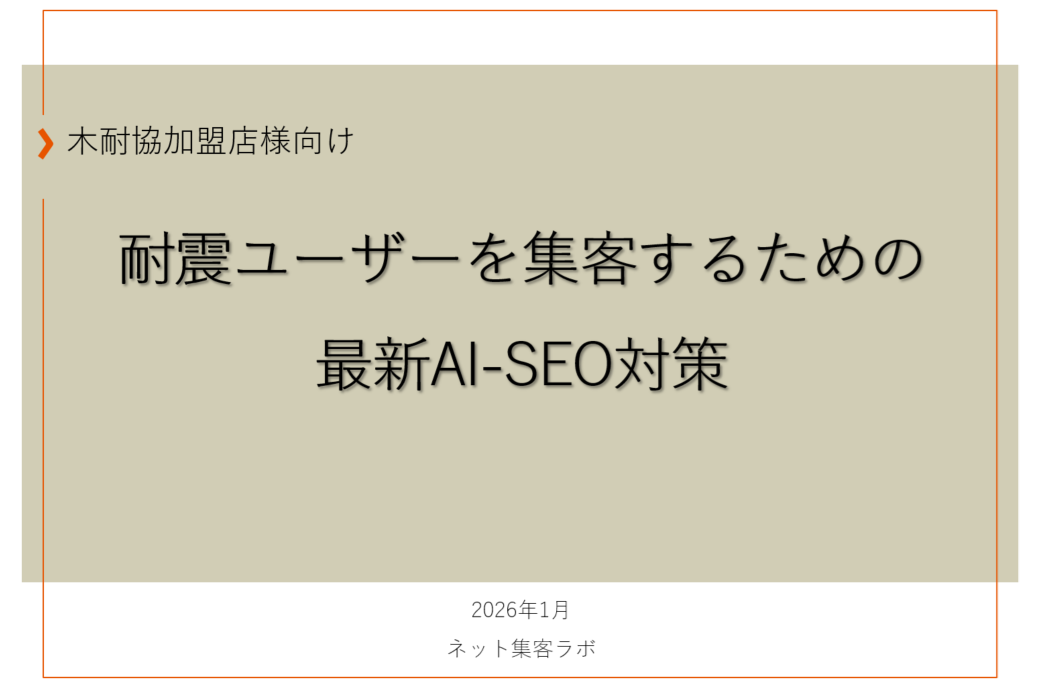 木耐協加盟店様向け

耐震ユーザーを集客するための
最新AI-SEO対策

2026年1月

ネット集客ラボ